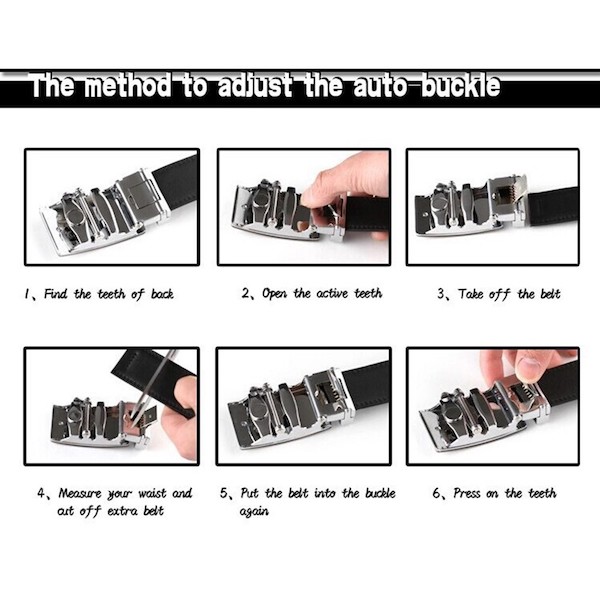 The method to adjust the auto-buckle

1、Find the teeth of back

2、Open the active teeth

3、Take off the belt

4、Measure your waist and cut off extra belt

5、Put the belt into the buckle again

6、Press on the teeth