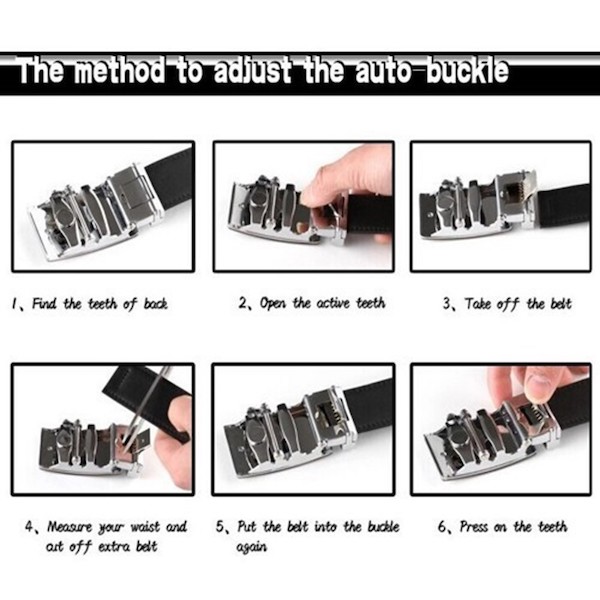 The method to adjust the auto-buckle

1、Find the teeth of back

2、Open the active teeth

3、Take off the belt

4、Measure your waist and cut off extra belt

5、Put the belt into the buckle again

6、Press on the teeth