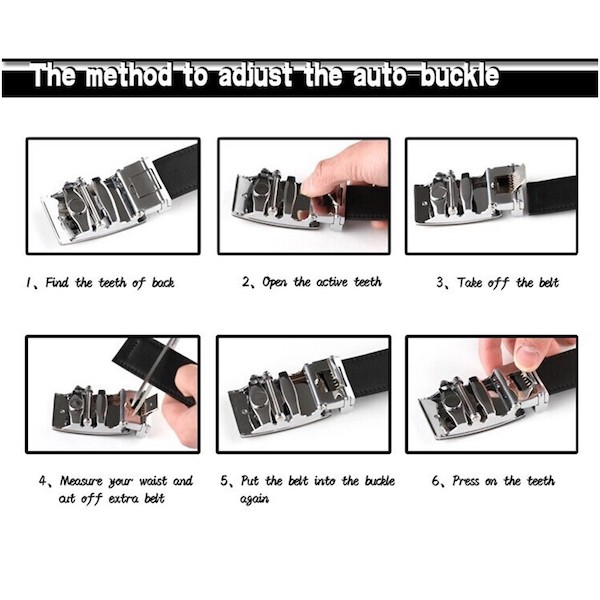 The method to adjust the auto-buckle

1、Find the teeth of back

2、Open the active teeth

3、Take off the belt

4、Measure your waist and cut off extra belt

5、Put the belt into the buckle again

6、Press on the teeth