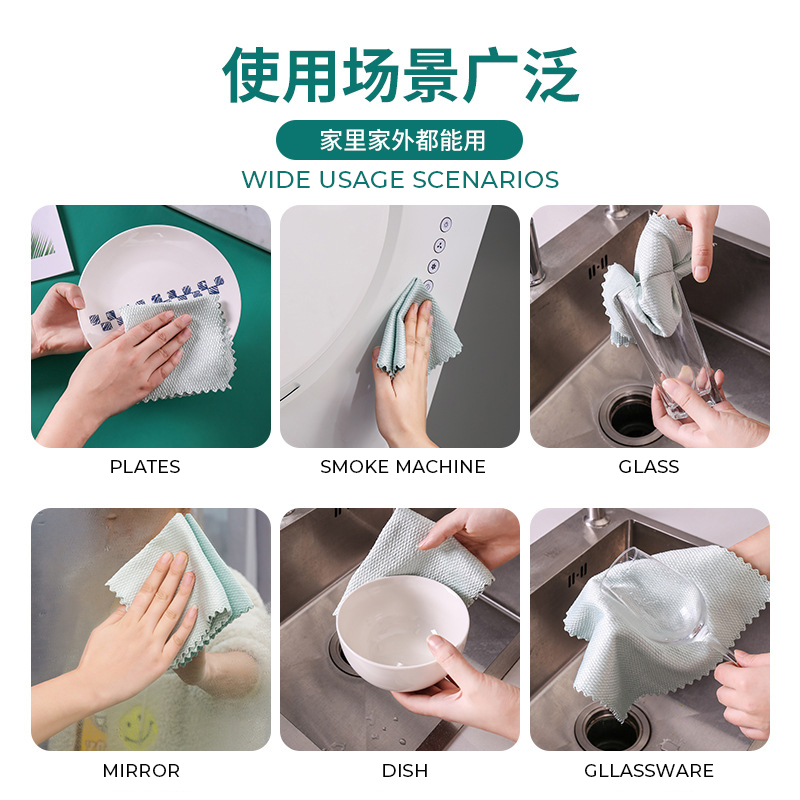 使用场景广泛

家里家外都能用

WIDE USAGE SCENARIOS

PLATES

SMOKE MACHINE

GLASS

MIRROR

DISH

GLLASSWARE