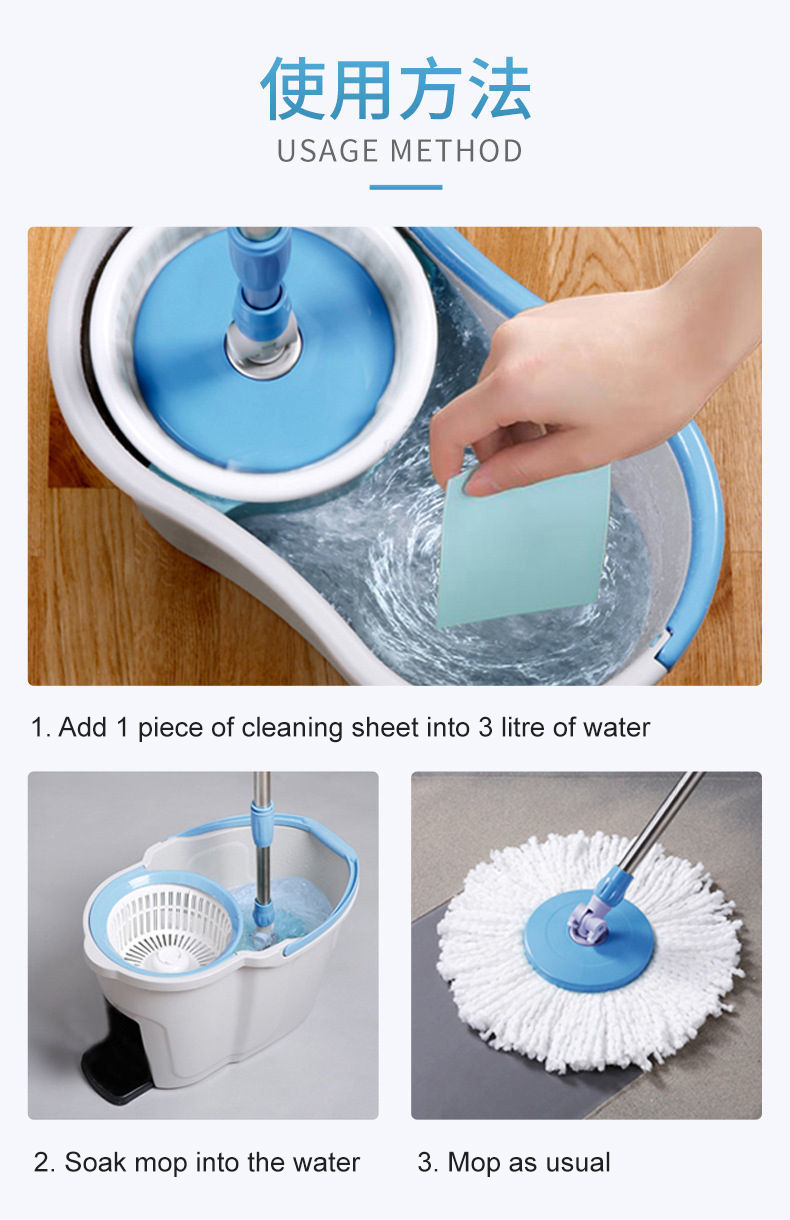 使用方法
USAGE METHOD

1. Add 1 piece of cleaning sheet into 3 litre of water

2. Soak mop into the water

3. Mop as usual